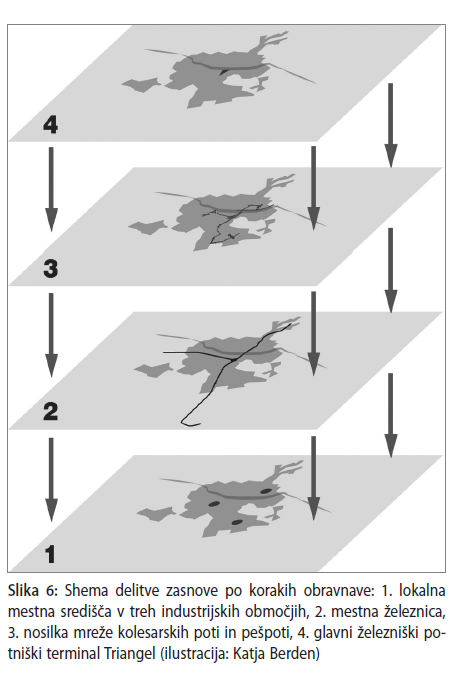 4

3

2

1

Slika 6: Shema delitve zasnove po korakih obravnave: 1. lokalna mestna središča v treh industrijskih območjih, 2. mestna železnica, 3. nosilka mreže kolesarskih poti in pešpoti, 4. glavni železniški potniški terminal Triangel (ilustracija: Katja Berden)